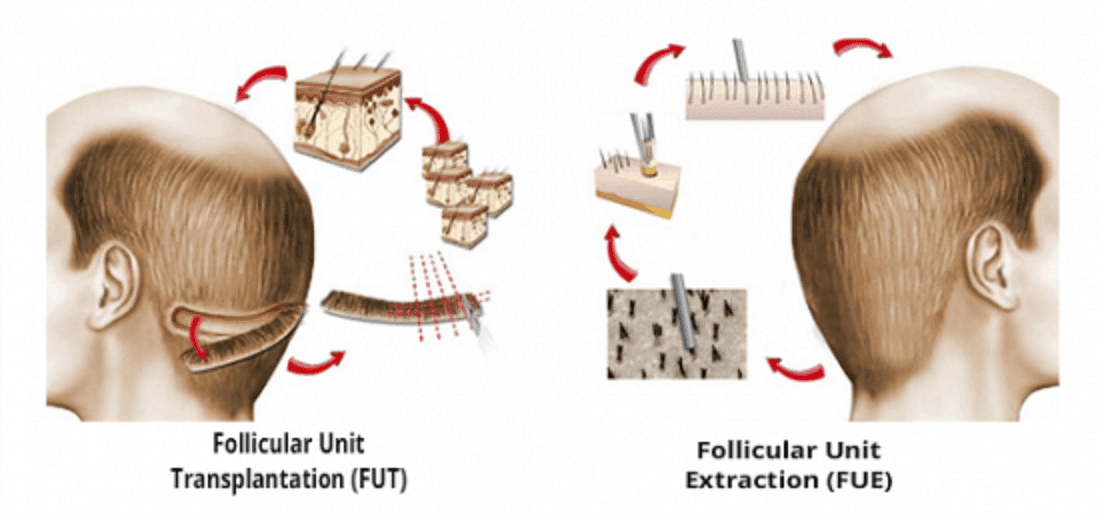 Follicular Unit Transplantation (FUT)

Follicular Unit Extraction (FUE)